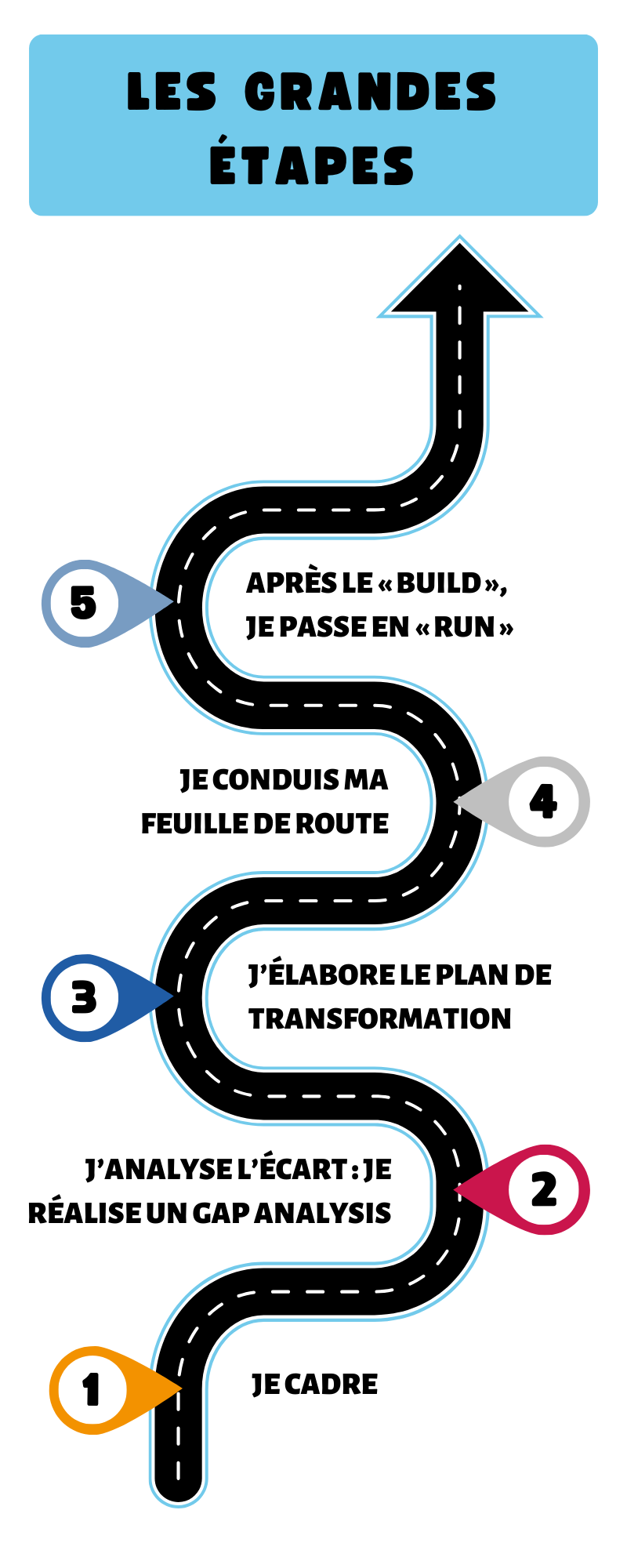 LES GRANDES ÉTAPES

5

APRÈS LE « BUILD », JE PASSE EN « RUN »

JE CONDUIS MA FEUILLE DE ROUTE

4

3

J'ÉLABORE LE PLAN DE TRANSFORMATION

J'ANALYSE L'ÉCART : JE RÉALISE UN GAP ANALYSIS

2

1

JE CADRE